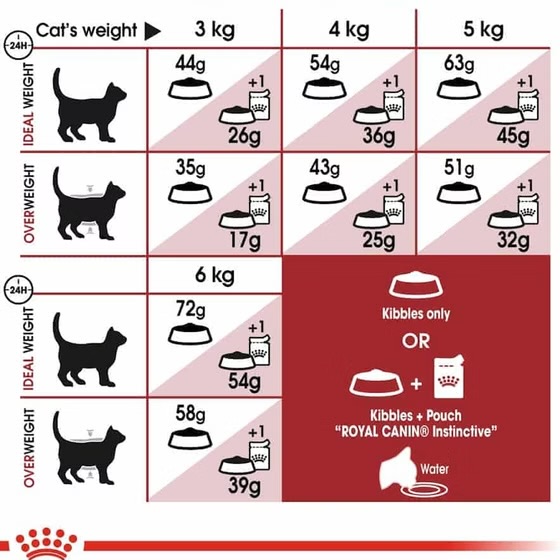 24H

| Cat's weight ▶ | 3 kg | 4 kg | 5 kg |
|---|---|---|---|
| IDEAL WEIGHT | 44g +1 26g | 54g +1 36g | 63g +1 45g |
| OVERWEIGHT | 35g +1 17g | 43g +1 25g | 51g +1 32g |

24H

| | 6 kg |
|---|---|
| IDEAL WEIGHT | 72g +1 54g |
| OVERWEIGHT | 58g +1 39g |

Kibbles only

OR

+

Kibbles + Pouch
"ROYAL CANIN® Instinctive"

Water